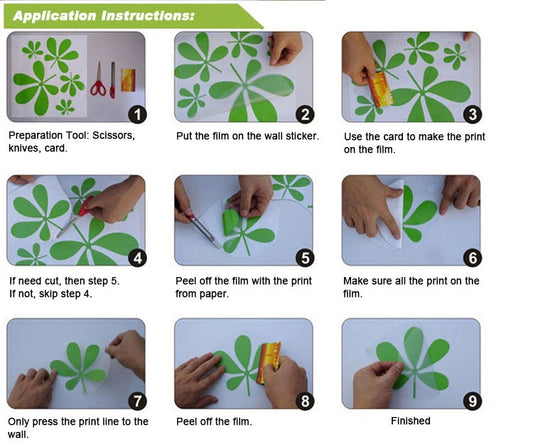 Application Instructions:

1

Preparation Tool: Scissors, knives, card.

2

Put the film on the wall sticker.

3

Use the card to make the print on the film.

4

If need cut, then step 5.
If not, skip step 4.

5

Peel off the film with the print from paper.

6

Make sure all the print on the film.

7

Only press the print line to the wall.

8

Peel off the film.

9

Finished