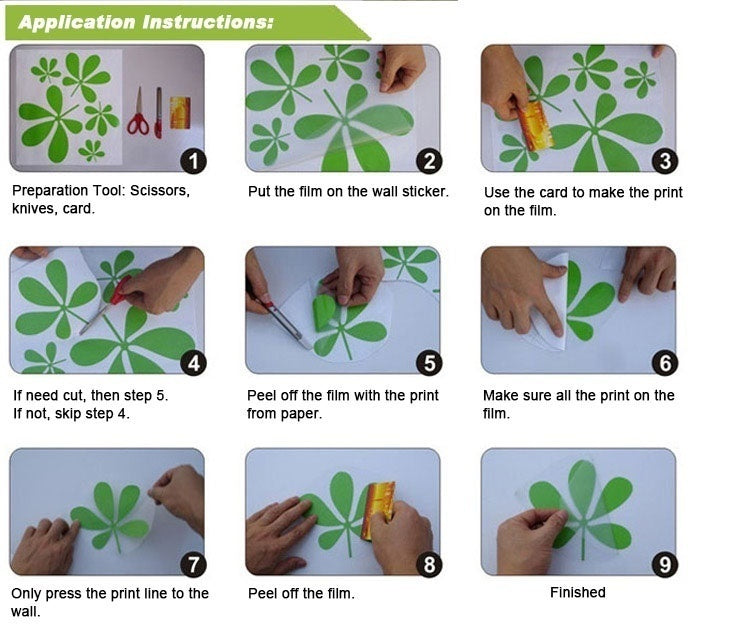 Application Instructions:

1
Preparation Tool: Scissors, knives, card.

2
Put the film on the wall sticker.

3
Use the card to make the print on the film.

4
If need cut, then step 5. If not, skip step 4.

5
Peel off the film with the print from paper.

6
Make sure all the print on the film.

7
Only press the print line to the wall.

8
Peel off the film.

9
Finished