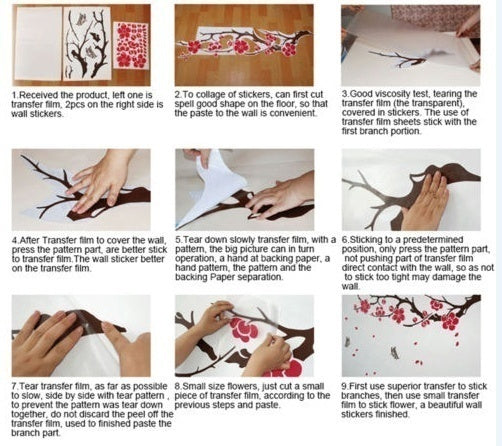 1.Received the product, left one is transfer film, 2pcs on the right side is wall stickers.

2.To collage of stickers, can first cut spell good shape on the floor, so that the paste to the wall is convenient.

3.Good viscosity test, tearing the transfer film (the transparent), covered in stickers. The use of transfer film sheets stick with the first branch portion.

4.After Transfer film to cover the wall, press the pattern part, are better stick to transfer film.The wall sticker better on the transfer film.

5.Tear down slowly transfer film, with a pattern, the big picture can in turn operation, a hand at backing paper, a hand pattern, the pattern and the backing Paper separation.

6.Sticking to a predetermined position, only press the pattern part, not pushing part of transfer film direct contact with the wall, so as not to stick too tight may damage the wall.

7.Tear transfer film, as far as possible to slow, side by side with tear pattern , to prevent the pattern was tear down together, do not discard the peel off the transfer film, used to finished paste the branch part.

8.Small size flowers, just cut a small piece of transfer film, according to the previous steps and paste.

9.First use superior transfer to stick branches, then use small transfer film to stick flower, a beautiful wall stickers finished.