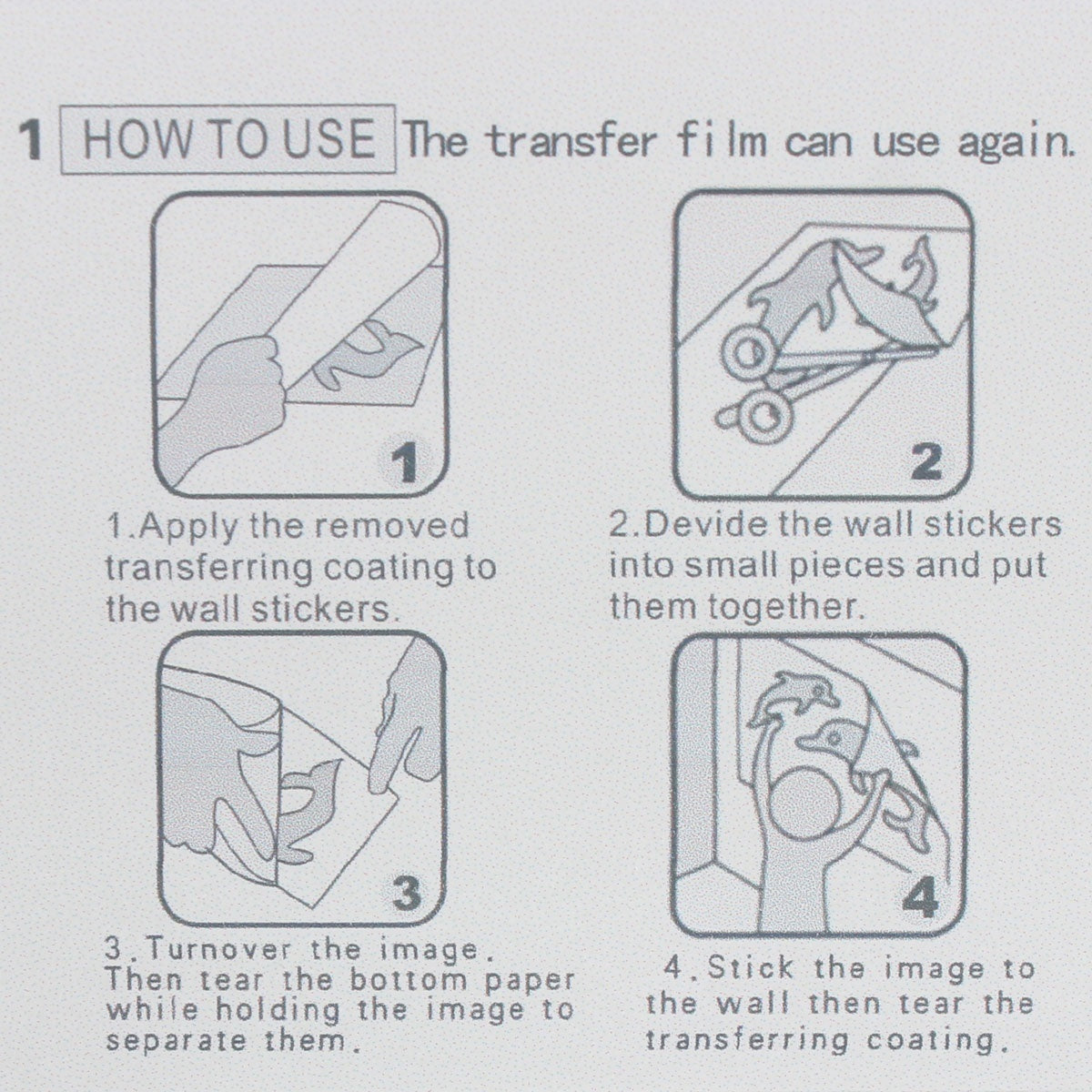 1 HOW TO USE The transfer film can use again.

1

1.Apply the removed transferring coating to the wall stickers.

2

2.Devide the wall stickers into small pieces and put them together.

3

3.Turnover the image. Then tear the bottom paper while holding the image to separate them.

4

4.Stick the image to the wall then tear the transferring coating.