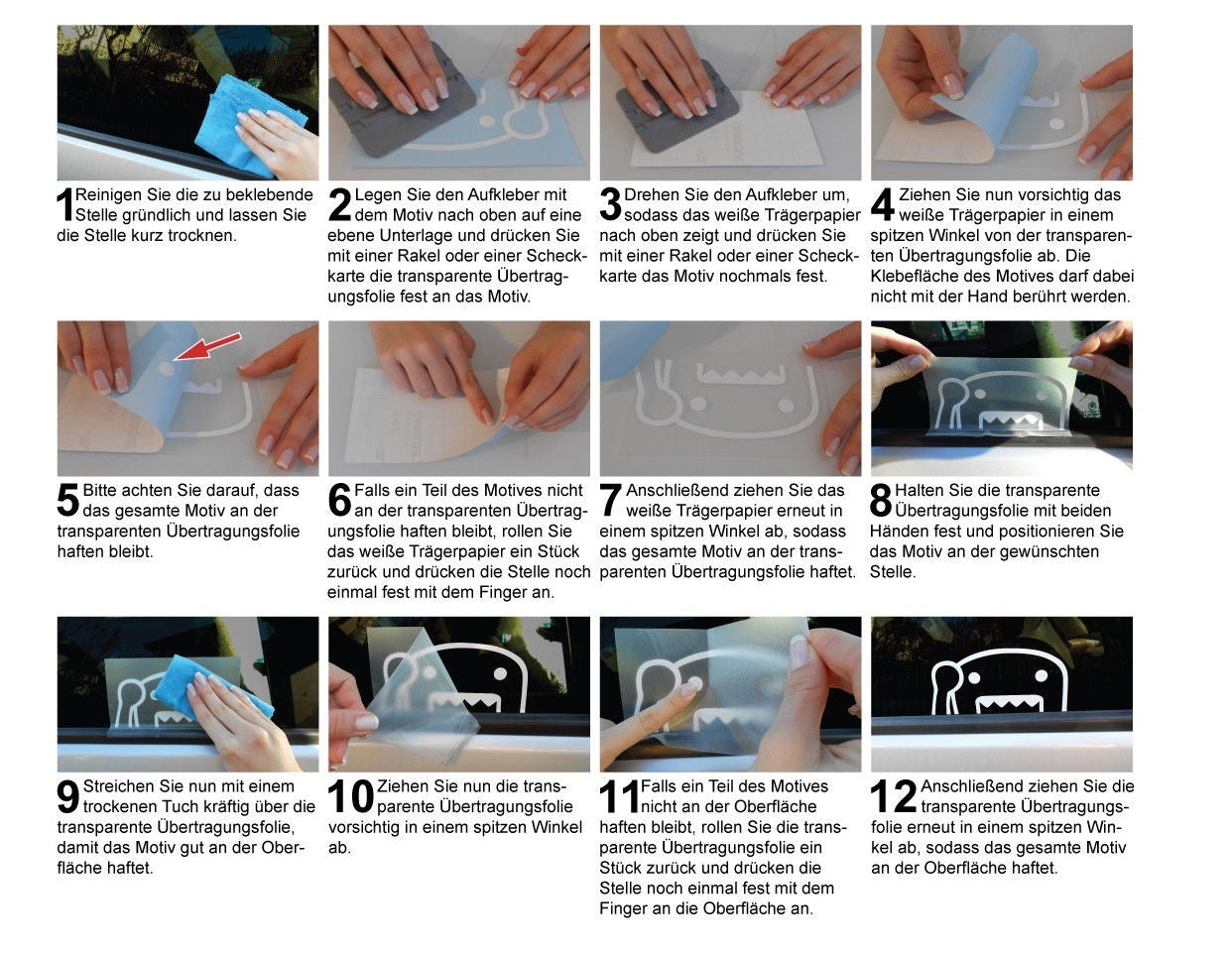 1 Reinigen Sie die zu beklebende Stelle gründlich und lassen Sie die Stelle kurz trocknen.

2 Legen Sie den Aufkleber mit dem Motiv nach oben auf eine ebene Unterlage und drücken Sie mit einer Rakel oder einer Scheckkarte die transparente Übertragungsfolie fest an das Motiv.

3 Drehen Sie den Aufkleber um, sodass das weiße Trägerpapier nach oben zeigt und drücken Sie mit einer Rakel oder einer Scheckkarte das Motiv nochmals fest.

4 Ziehen Sie nun vorsichtig das weiße Trägerpapier in einem spitzen Winkel von der transparenten Übertragungsfolie ab. Die Klebefläche des Motives darf dabei nicht mit der Hand berührt werden.

5 Bitte achten Sie darauf, dass das gesamte Motiv an der transparenten Übertragungsfolie haften bleibt.

6 Falls ein Teil des Motives nicht an der transparenten Übertragungsfolie haften bleibt, rollen Sie das weiße Trägerpapier ein Stück zurück und drücken die Stelle noch einmal fest mit dem Finger an.

7 Anschließend ziehen Sie das weiße Trägerpapier erneut in einem spitzen Winkel ab, sodass das gesamte Motiv an der transparenten Übertragungsfolie haftet.

8 Halten Sie die transparente Übertragungsfolie mit beiden Händen fest und positionieren Sie das Motiv an der gewünschten Stelle.

9 Streichen Sie nun mit einem trockenen Tuch kräftig über die transparente Übertragungsfolie, damit das Motiv gut an der Oberfläche haftet.

10 Ziehen Sie nun die transparente Übertragungsfolie vorsichtig in einem spitzen Winkel ab.

11 Falls ein Teil des Motives nicht an der Oberfläche haften bleibt, rollen Sie die transparente Übertragungsfolie ein Stück zurück und drücken die Stelle noch einmal fest mit dem Finger an die Oberfläche an.

12 Anschließend ziehen Sie die transparente Übertragungsfolie erneut in einem spitzen Winkel ab, sodass das gesamte Motiv an der Oberfläche haftet.