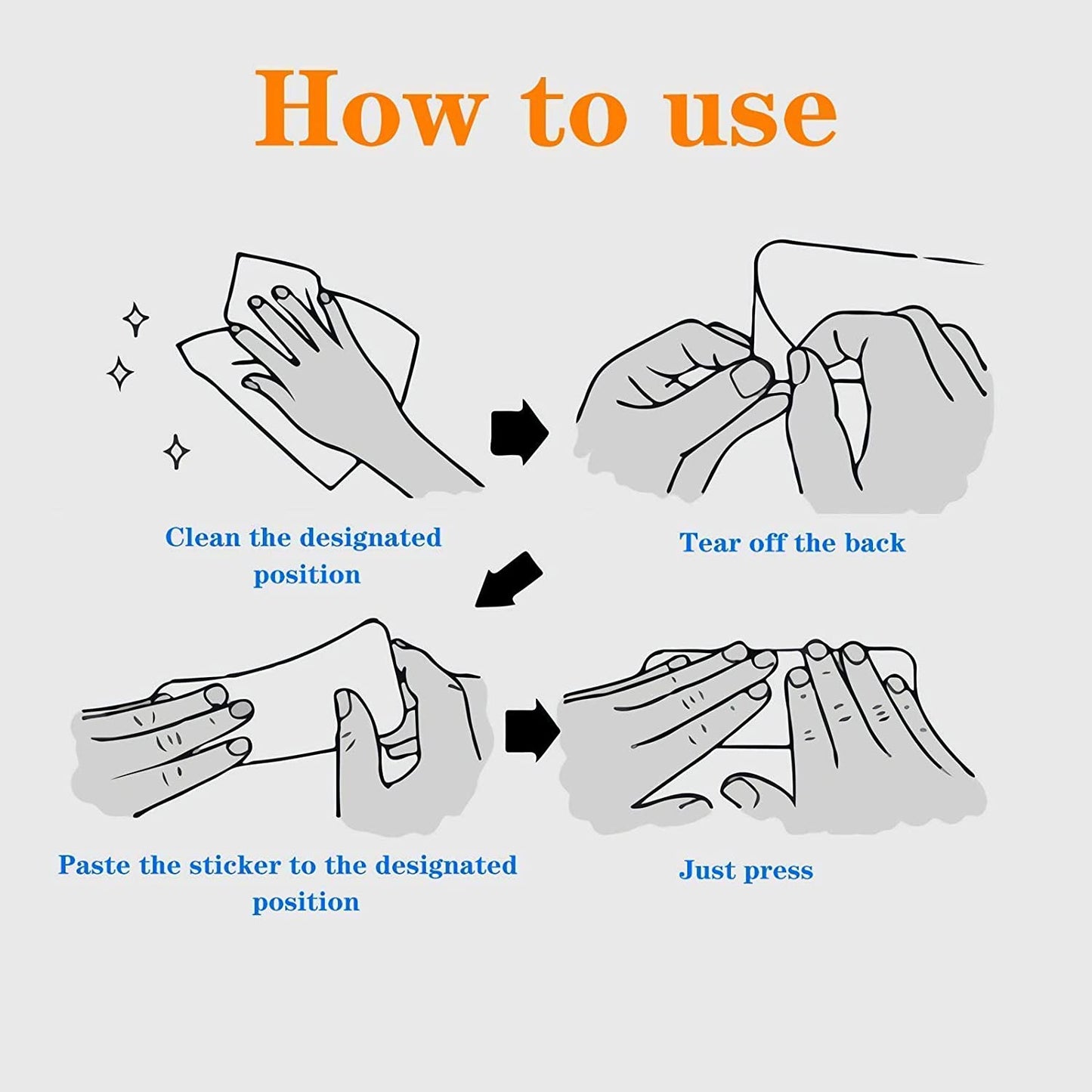 How to use

Clean the designated position

Tear off the back

Paste the sticker to the designated position

Just press